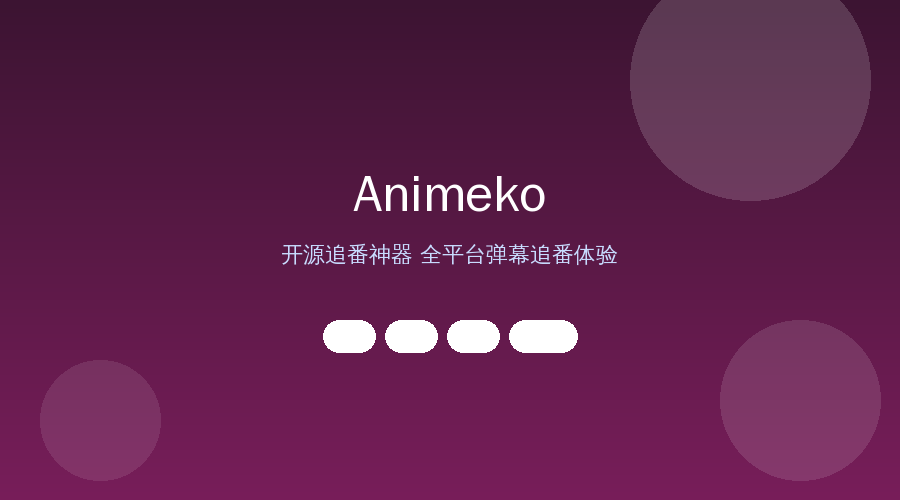 Animeko

开源追番神器 全平台弹幕追番体验