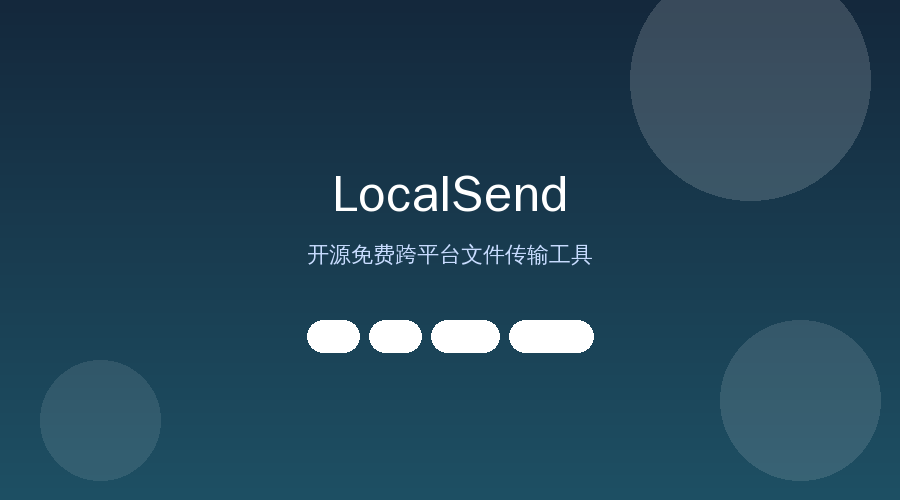 LocalSend

开源免费跨平台文件传输工具