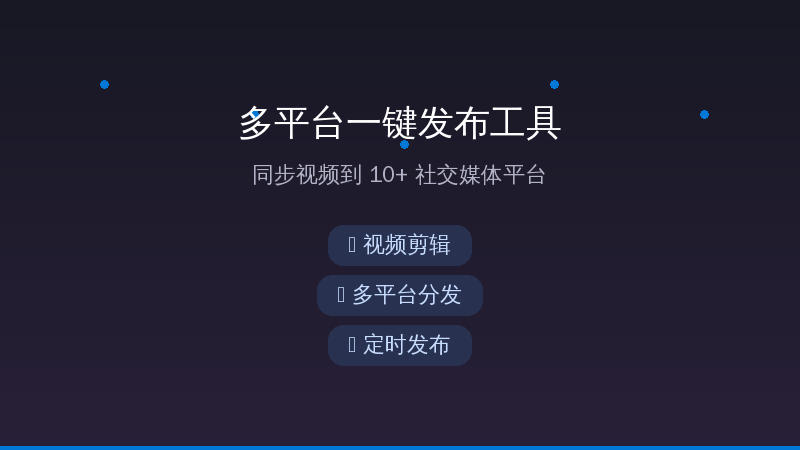 多平台一键发布工具

同步视频到 10+ 社交媒体平台

视频剪辑

多平台分发

定时发布