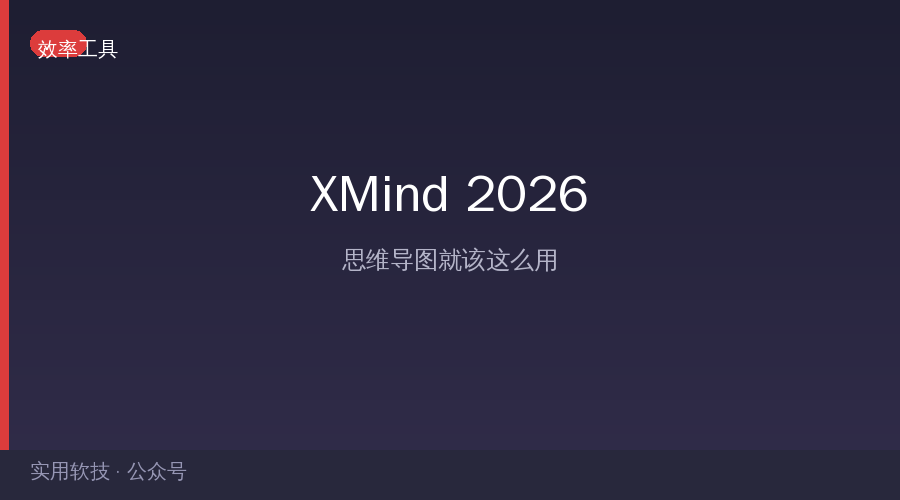 效率工具

XMind 2026

思维导图就该这么用

实用软技 · 公众号