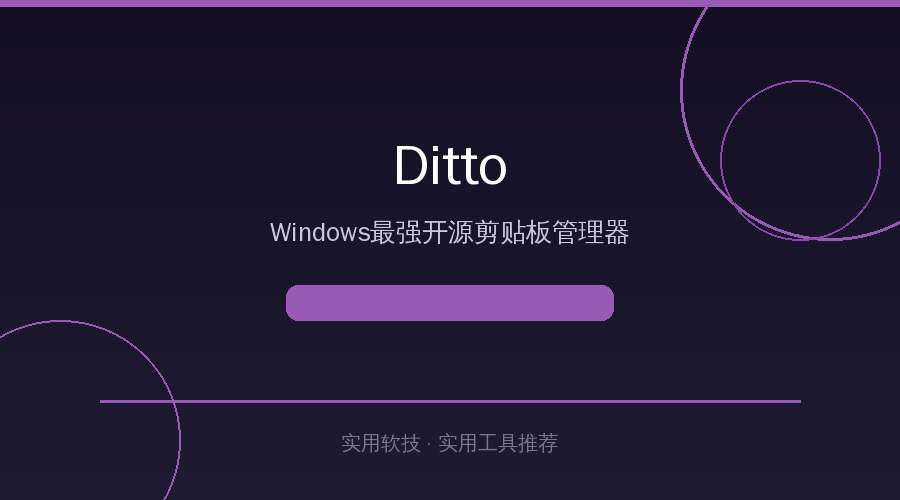 Ditto

Windows最强开源剪贴板管理器

实用软技 · 实用工具推荐