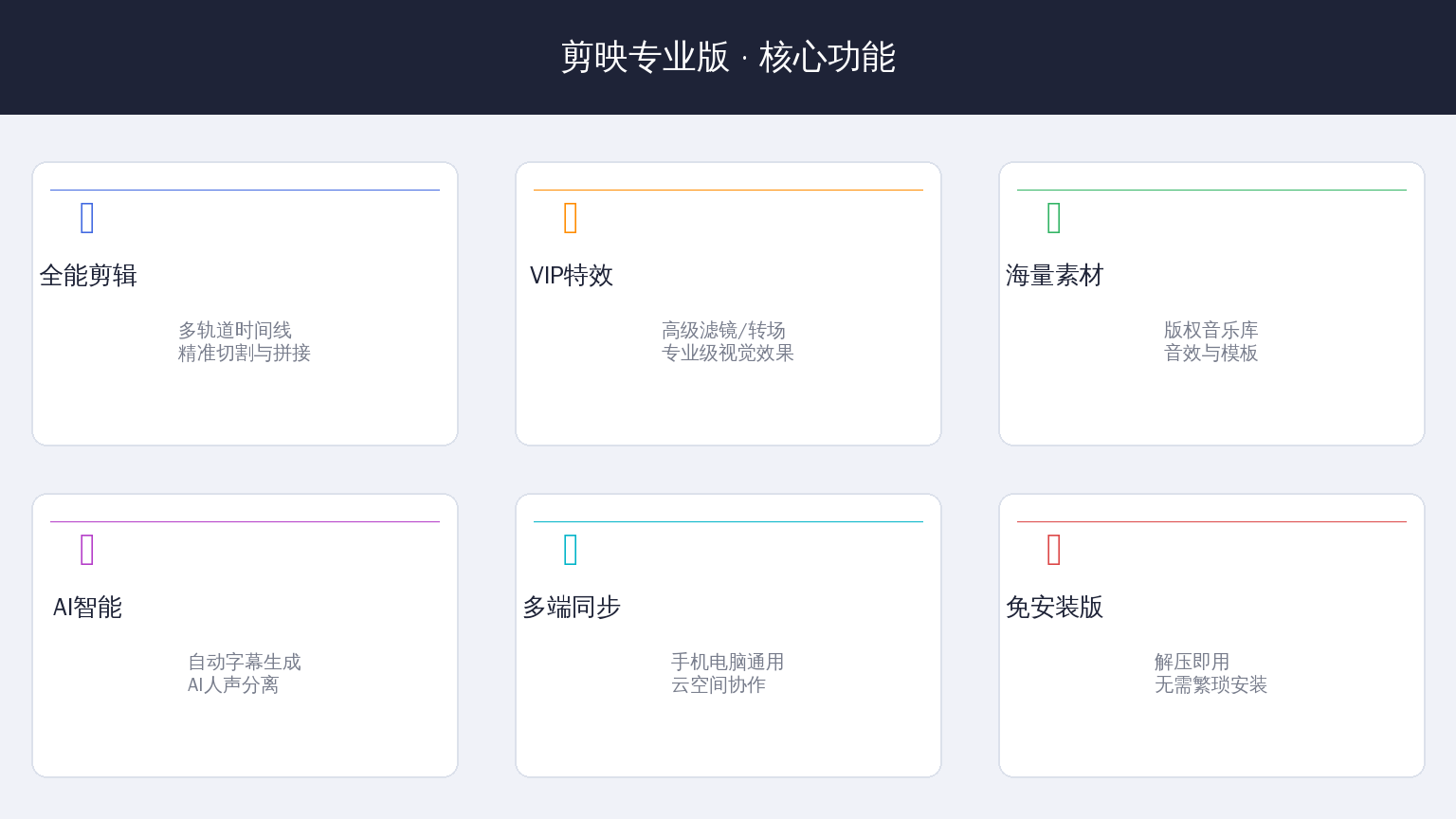 剪映专业版 · 核心功能

全能剪辑

多轨道时间线
精准切割与拼接

VIP特效

高级滤镜/转场
专业级视觉效果

海量素材

版权音乐库
音效与模板

AI智能

自动字幕生成
AI人声分离

多端同步

手机电脑通用
云空间协作

免安装版

解压即用
无需繁琐安装